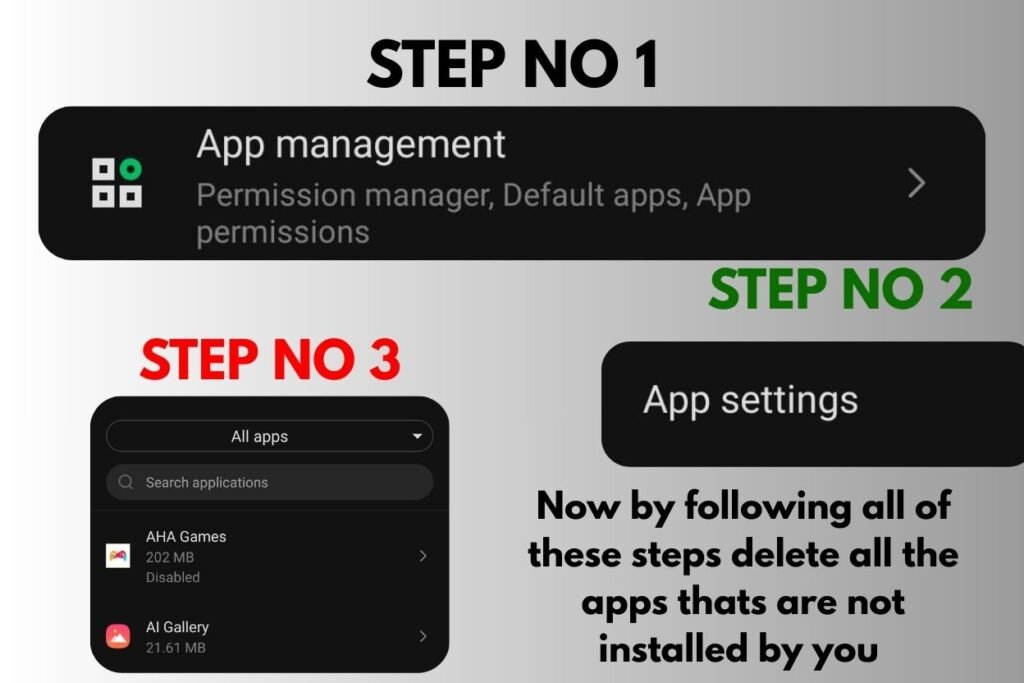 STEP NO 1

App management
Permission manager, Default apps, App permissions

STEP NO 2

App settings

STEP NO 3

All apps

Search applications

AHA Games
202 MB
Disabled

AI Gallery
21.61 MB

Now by following all of these steps delete all the apps thats are not installed by you